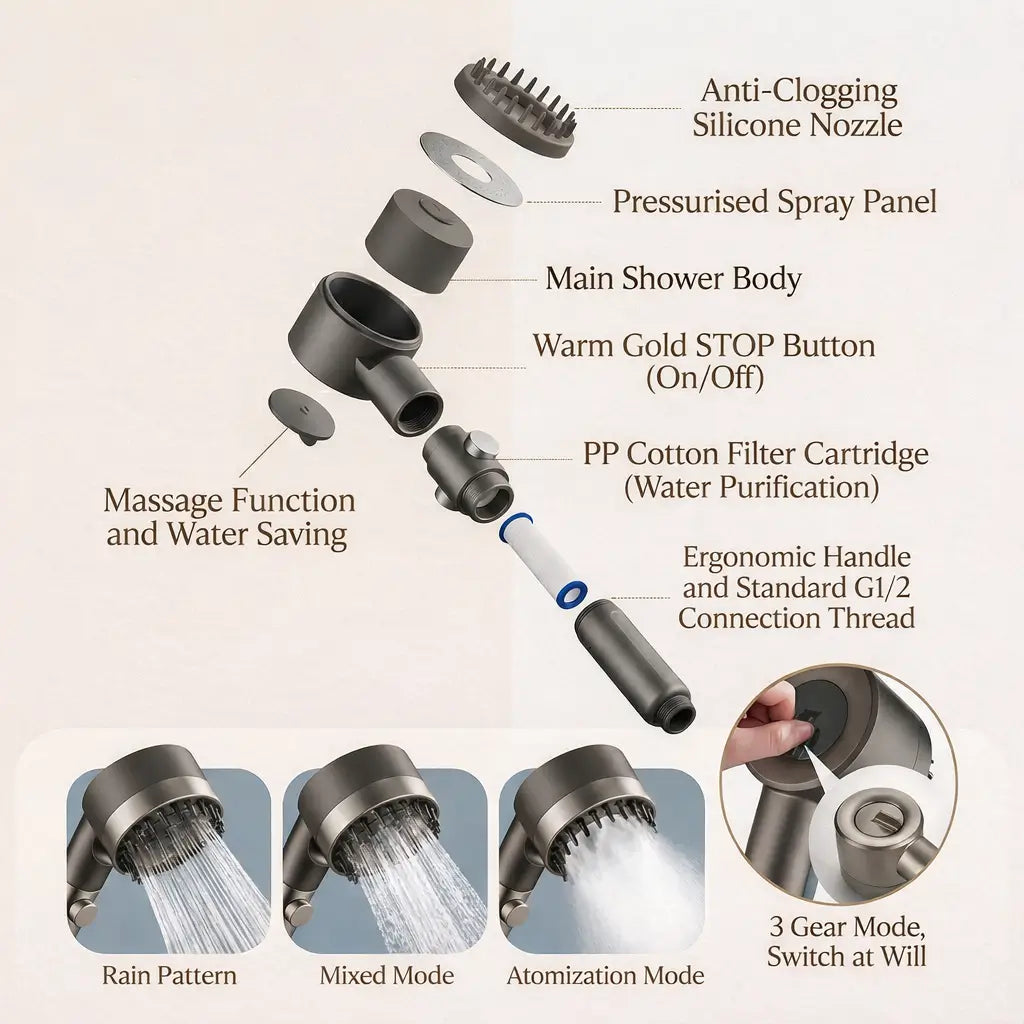 Anti-Clogging Silicone Nozzle

Pressurised Spray Panel

Main Shower Body

Warm Gold STOP Button (On/Off)

Massage Function and Water Saving

PP Cotton Filter Cartridge (Water Purification)

Ergonomic Handle and Standard G1/2 Connection Thread

Rain Pattern

Mixed Mode

Atomization Mode

3 Gear Mode, Switch at Will