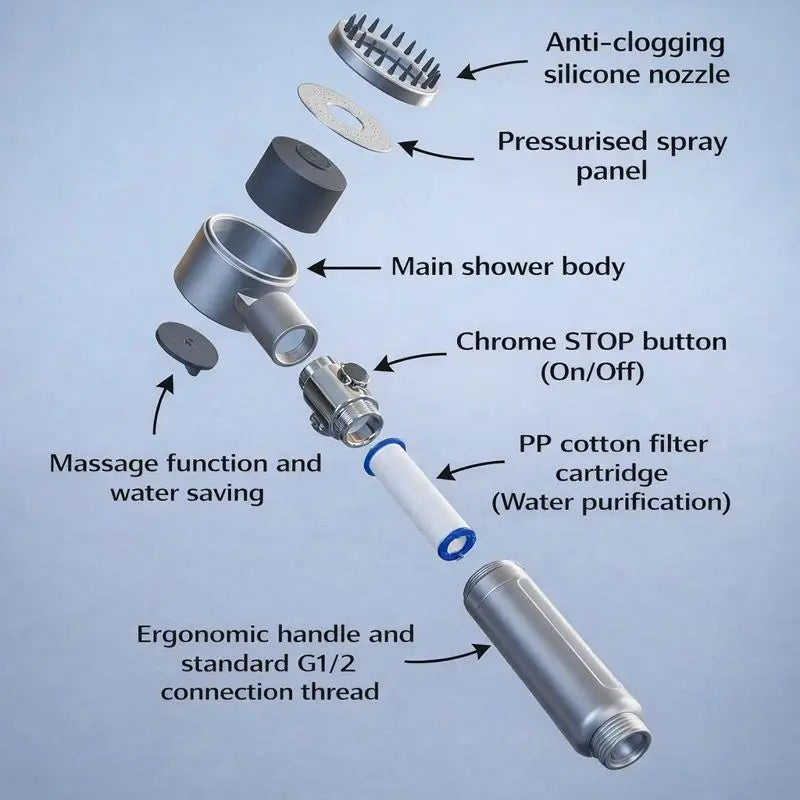 Anti-clogging silicone nozzle

Pressurised spray panel

Main shower body

Chrome STOP button (On/Off)

Massage function and water saving

PP cotton filter cartridge (Water purification)

Ergonomic handle and standard G1/2 connection thread